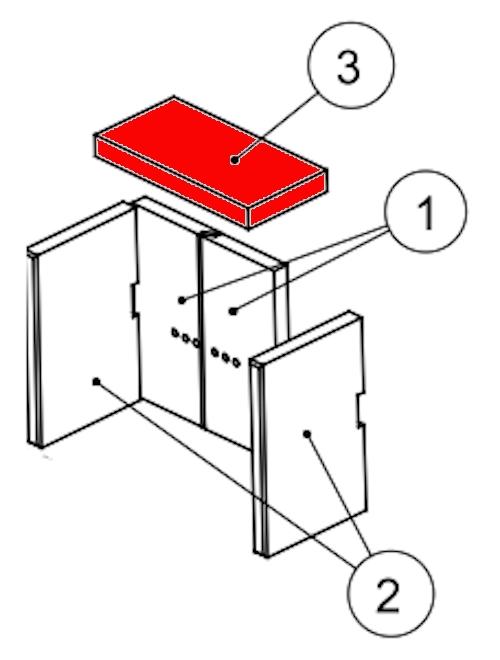 3
1
2