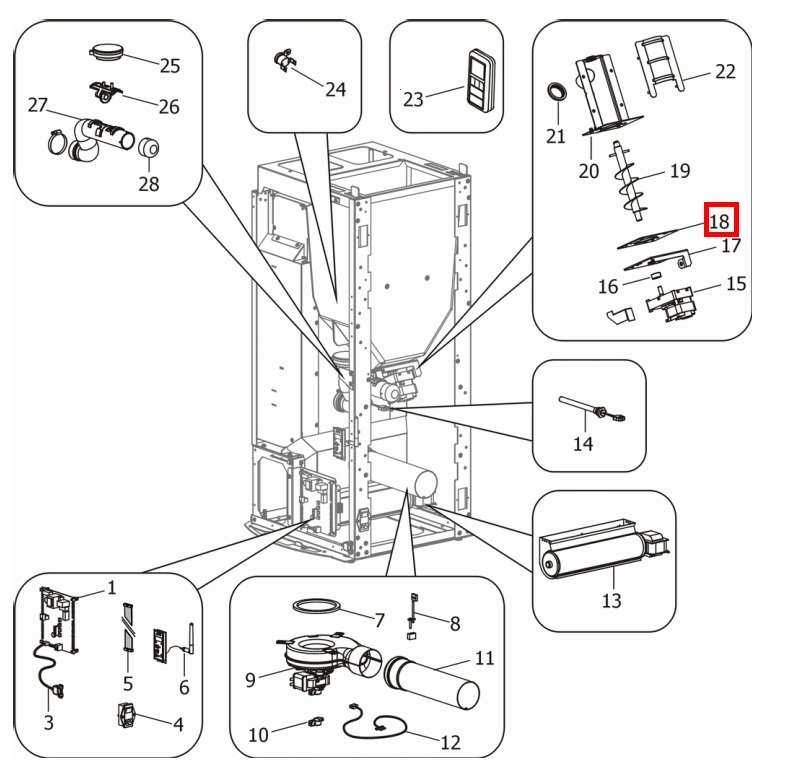 25
26
27
28
24
23
22
21
20
19
18
17
16
15
14
13
1
5
6
3
4
7
8
9
11
10
12