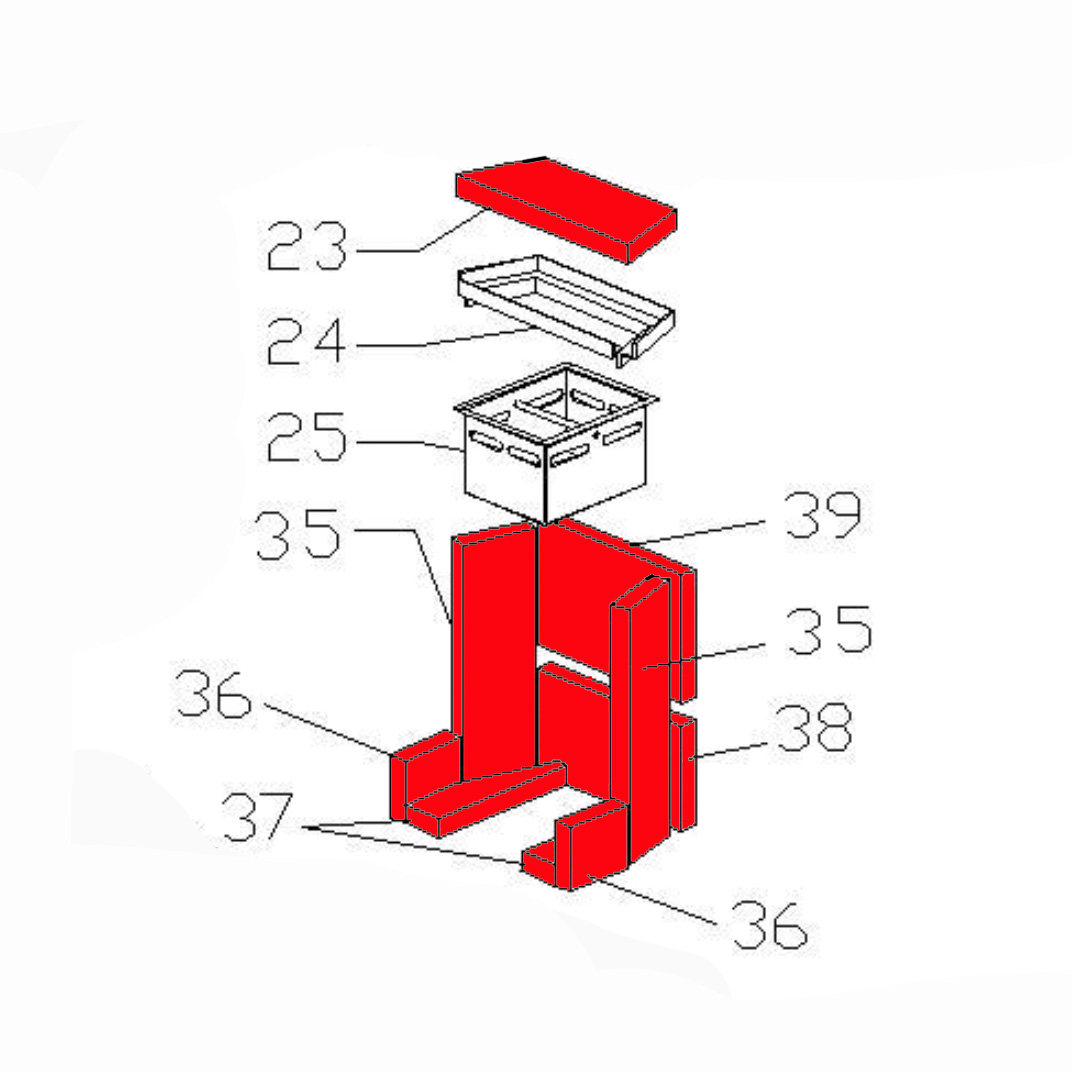 23
24
25
35
39
35
36
38
37
36