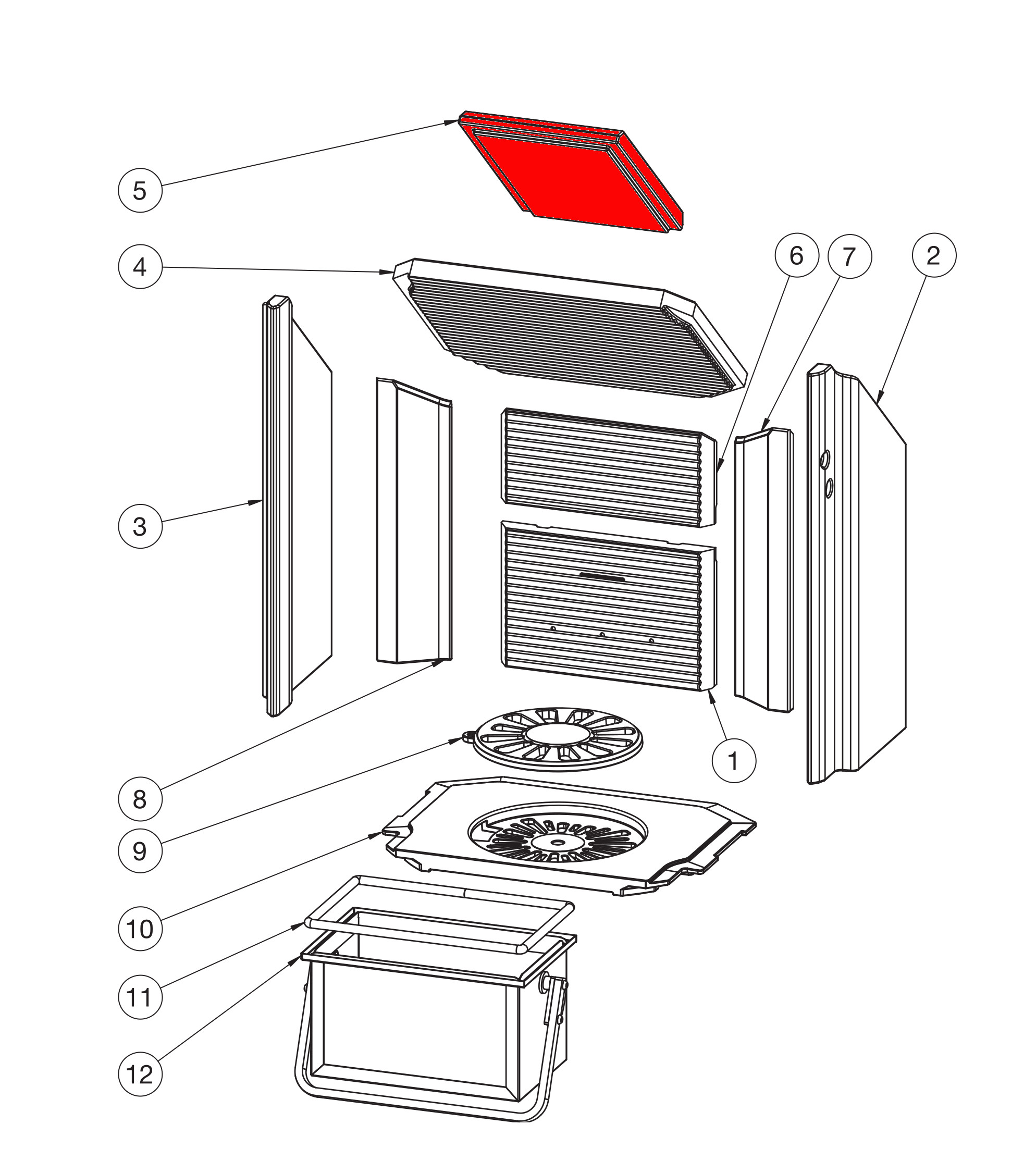 5

4

6

7

2

3

1

8

9

10

11

12