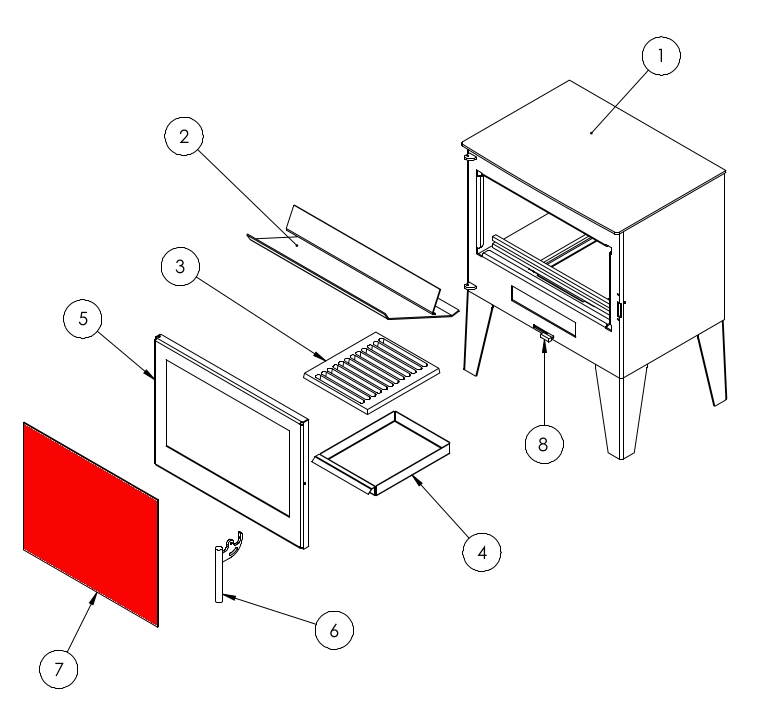 1
2
3
5
8
4
6
7