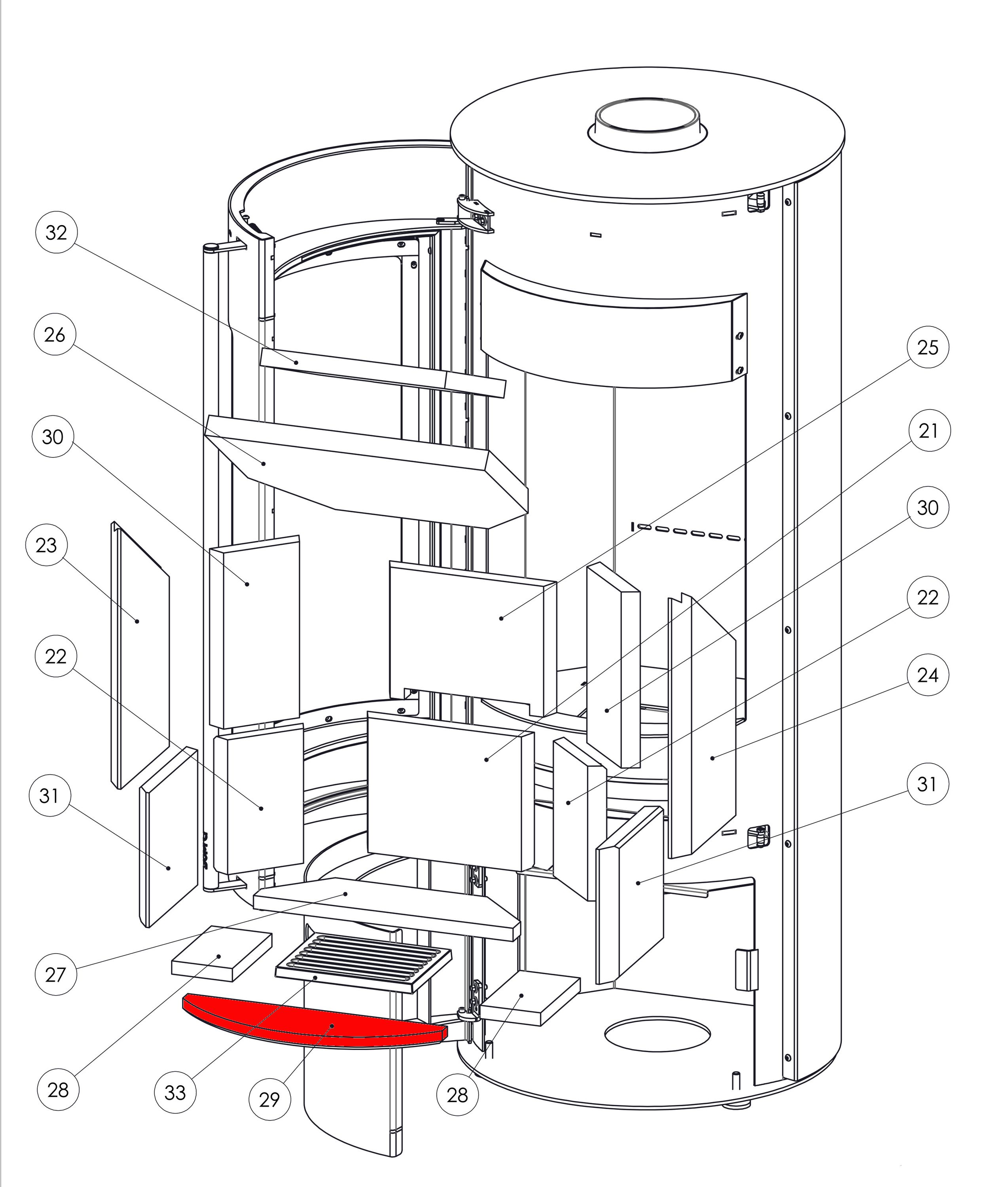 32
26
30
23
22
31
27
28
33
29
28
25
21
30
22
24
31