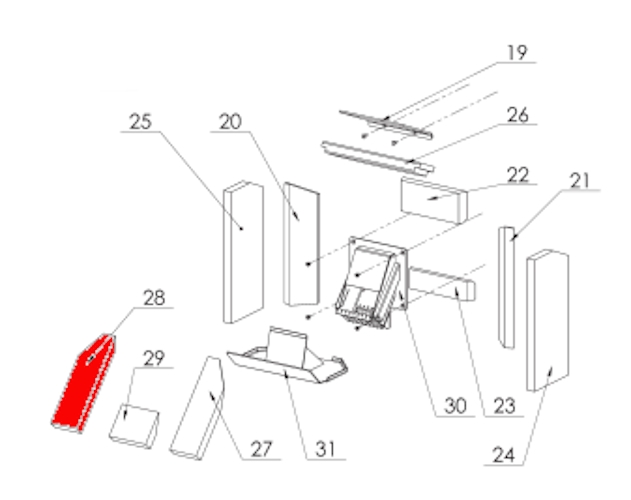 19
26
25
20
22
21
28
29
30
23
27
31
24