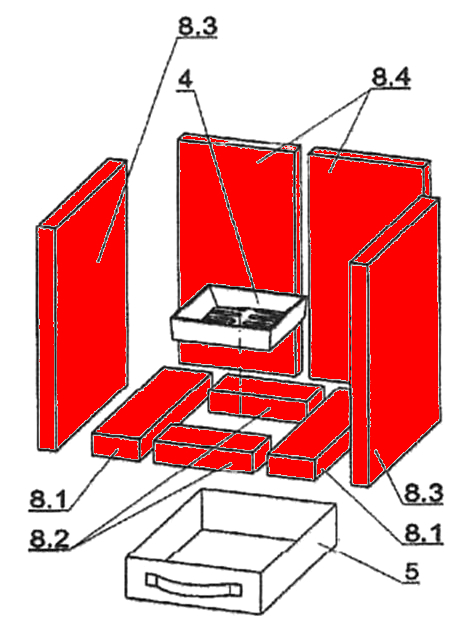 8.3
4
8.4
8.1
8.2
8.3
8.1
5