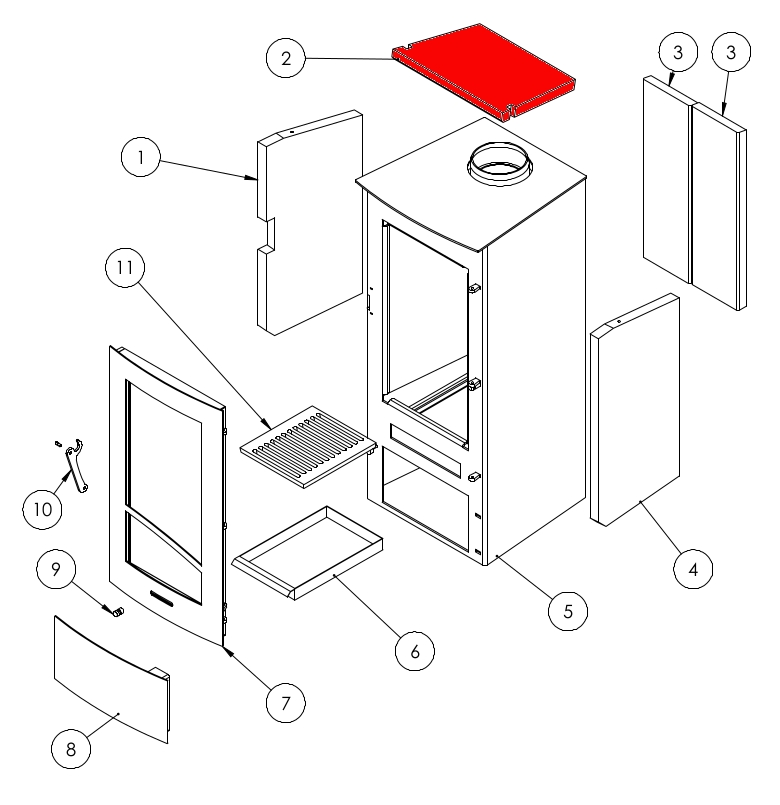 2
3
3
1
11
10
9
4
5
6
7
8