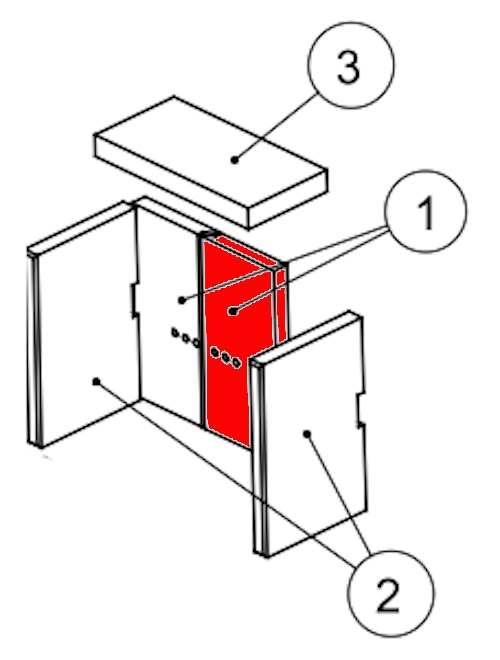 3
1
2