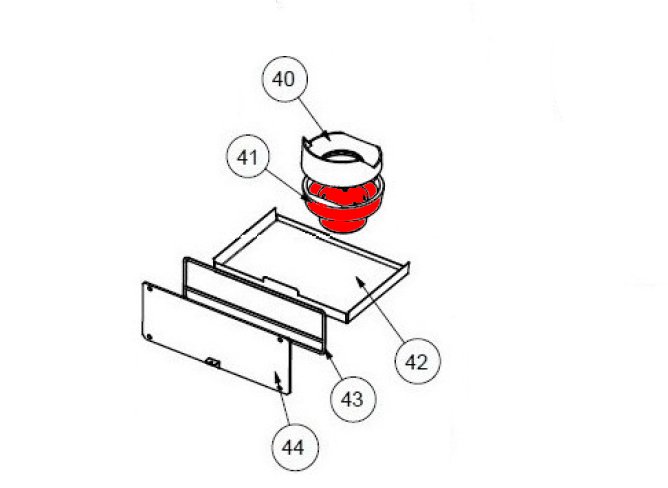 40
41
42
43
44