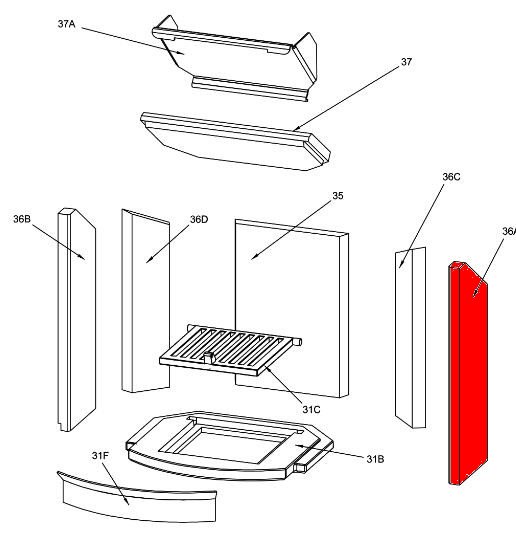 37A
37
36C
35
36B
36D
36A
31C
31F
31B