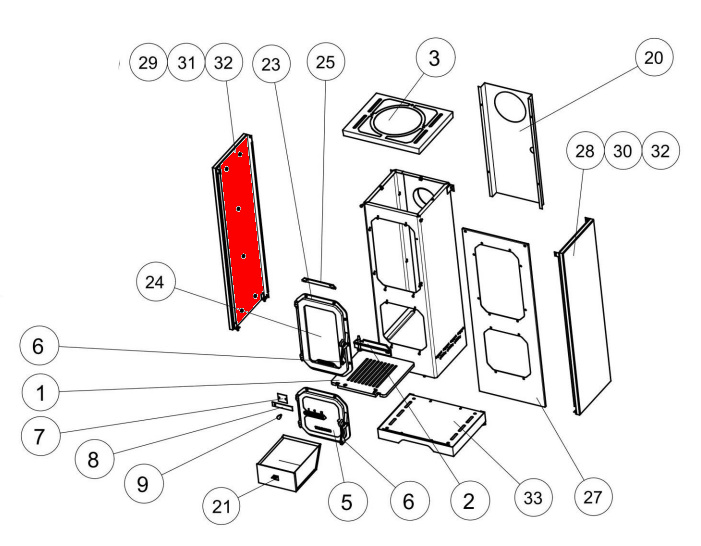 29 31 32 23 25 3 20 28 30 32 24 6 1 7 8 9 21 5 6 2 33 27