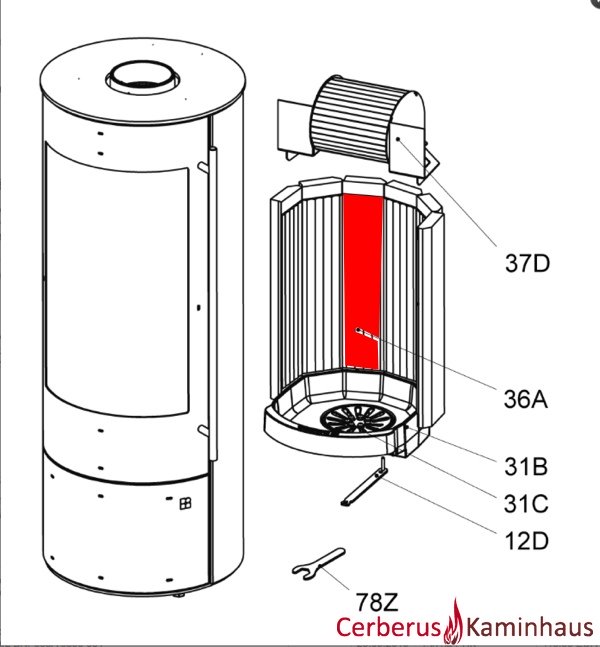 37D

36A

31B

31C

12D

78Z

Cerberus Kaminhaus