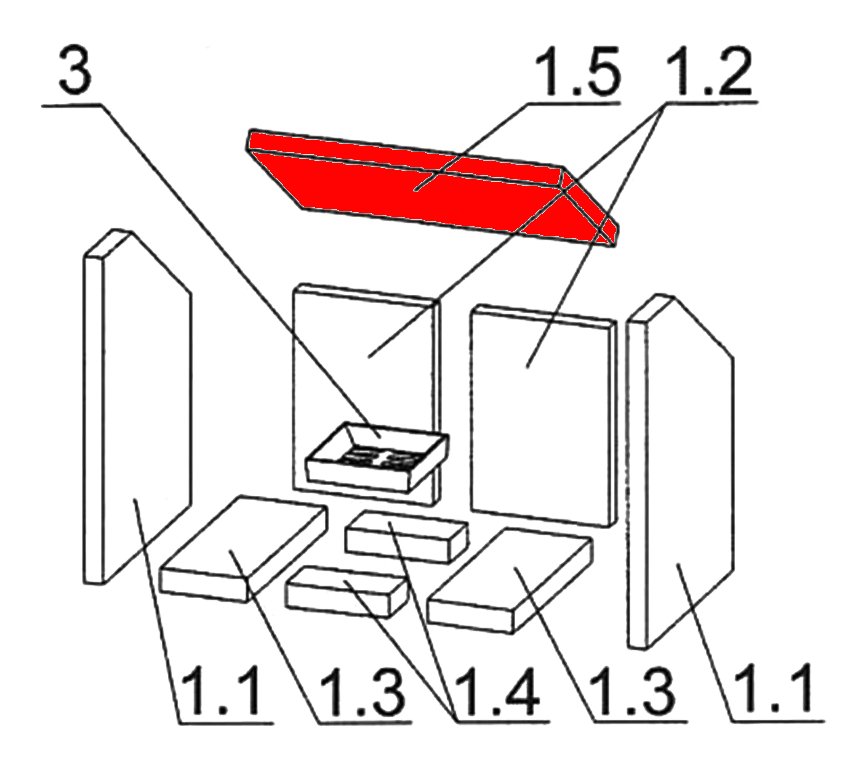 3
1.5
1.2
1.1
1.3
1.4
1.3
1.1