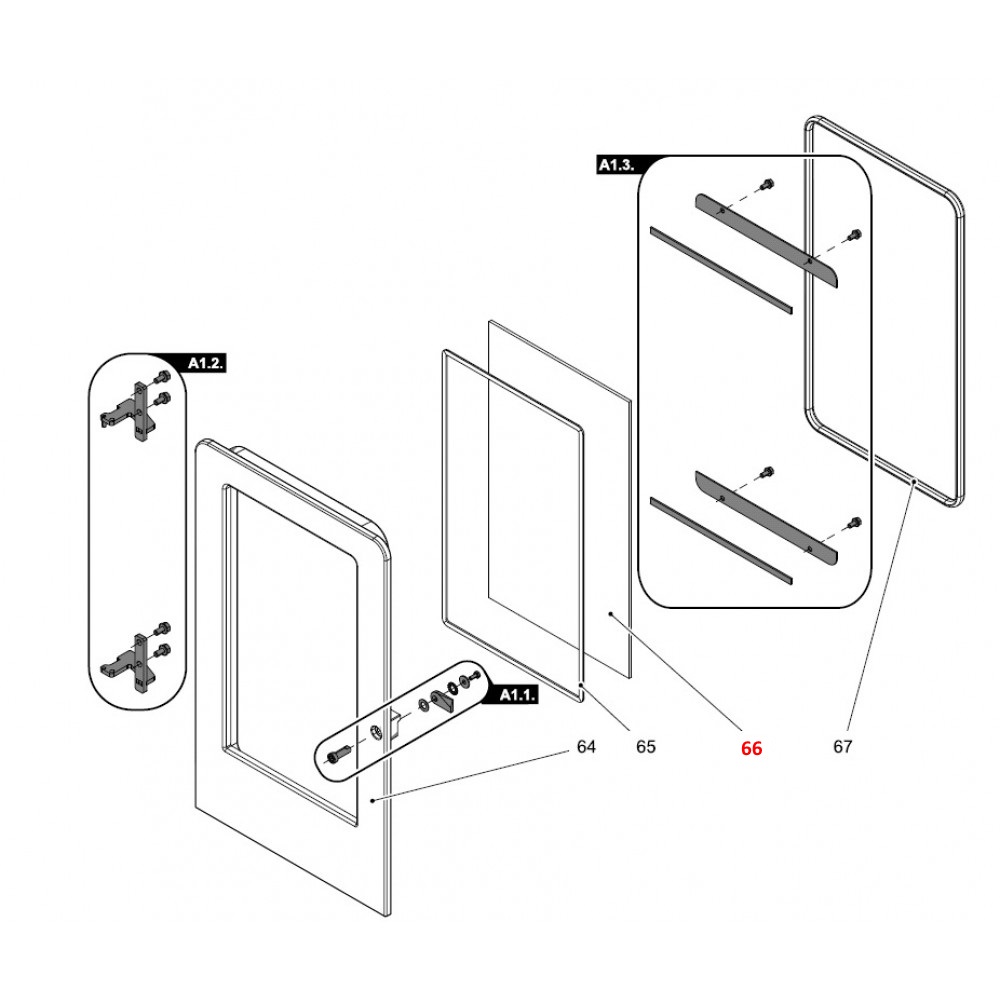 A1.3.

A1.2.

A1.1.

64

65

66

67