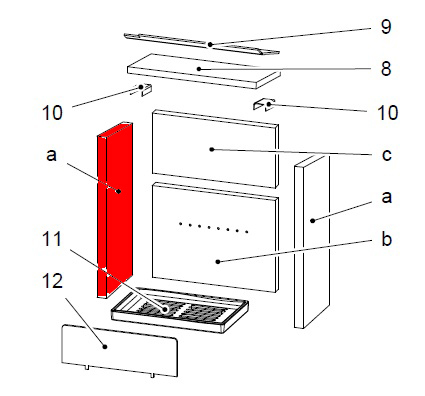 9
8
10
10
a
c
a
11
b
12