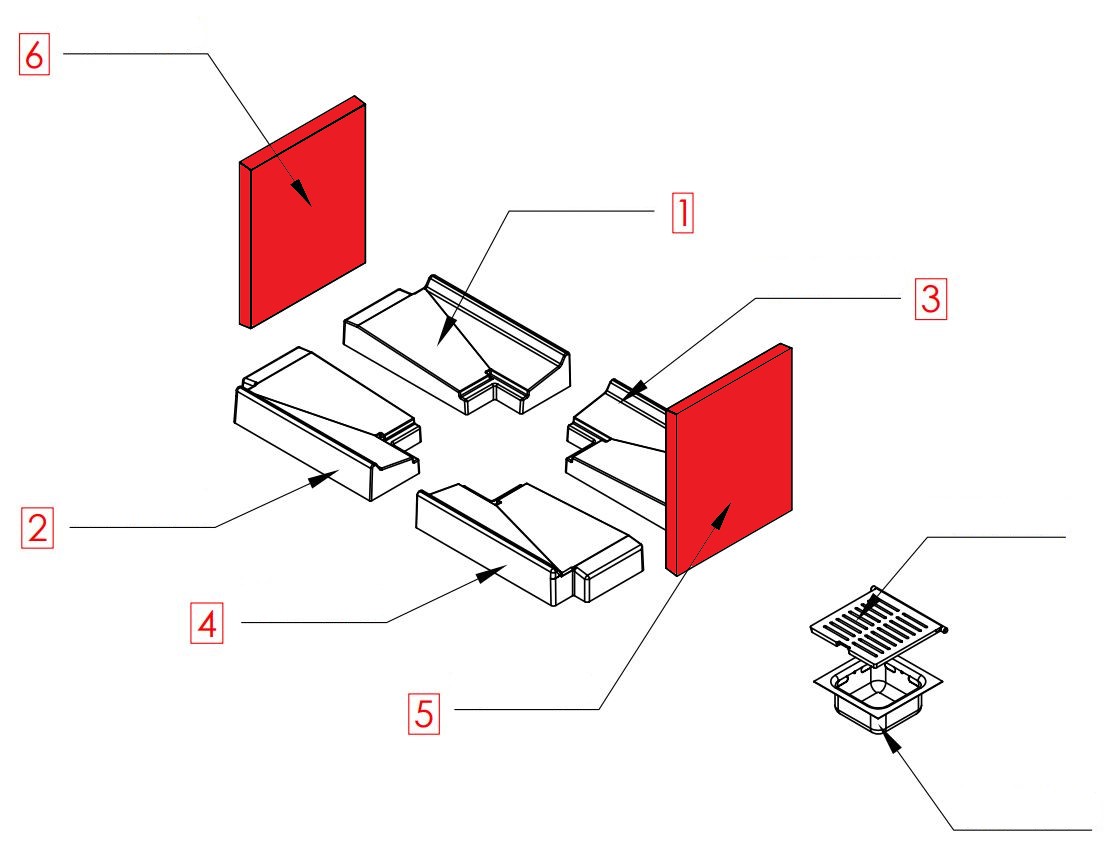 6
1
3
2
4
5