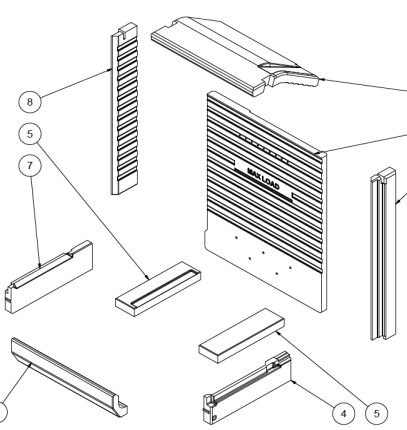 8
5
7
MAX LOAD
4
5