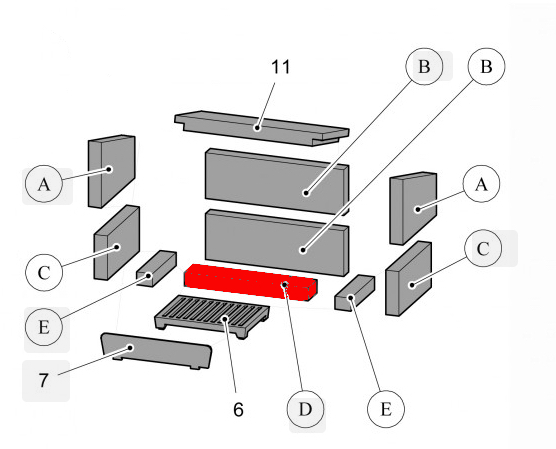 11
B
B
A
A
C
C
E
7
6
D
E