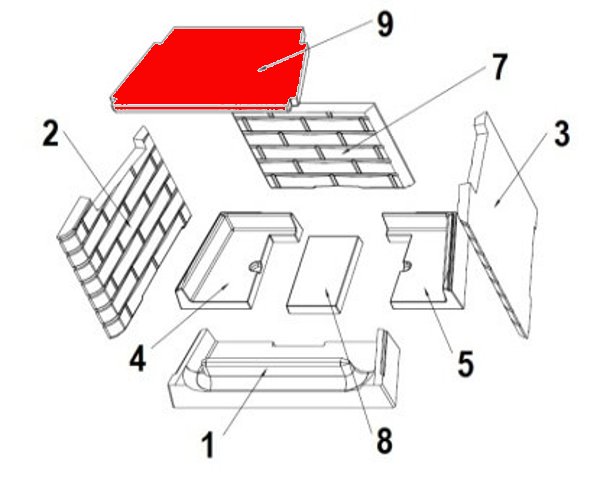 9
7
2
3
4
5
1
8