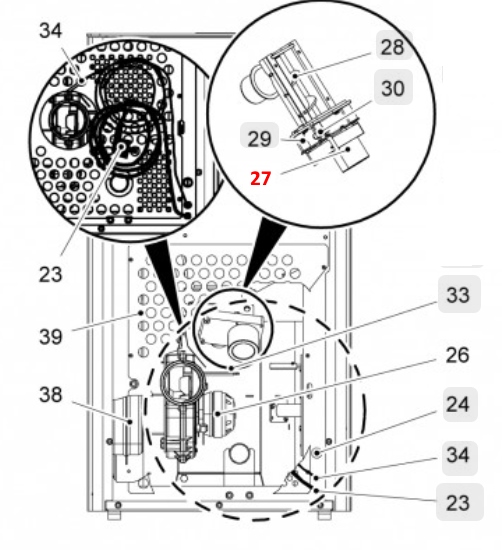 34
28
30
29
27
23
33
39
26
38
24
34
23