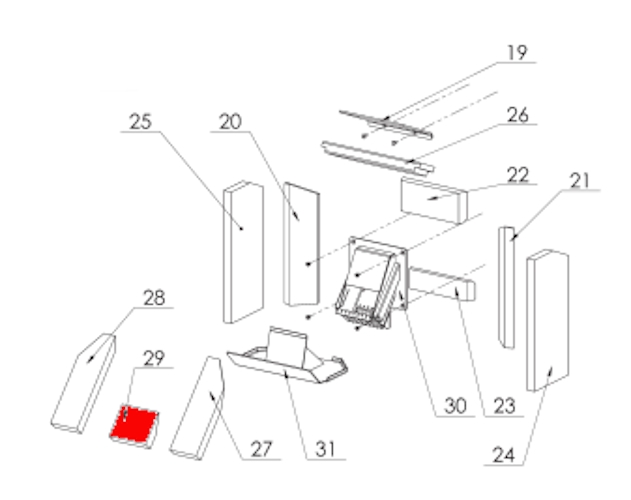 19
26
25
20
22
21
28
29
30
23
27
31
24