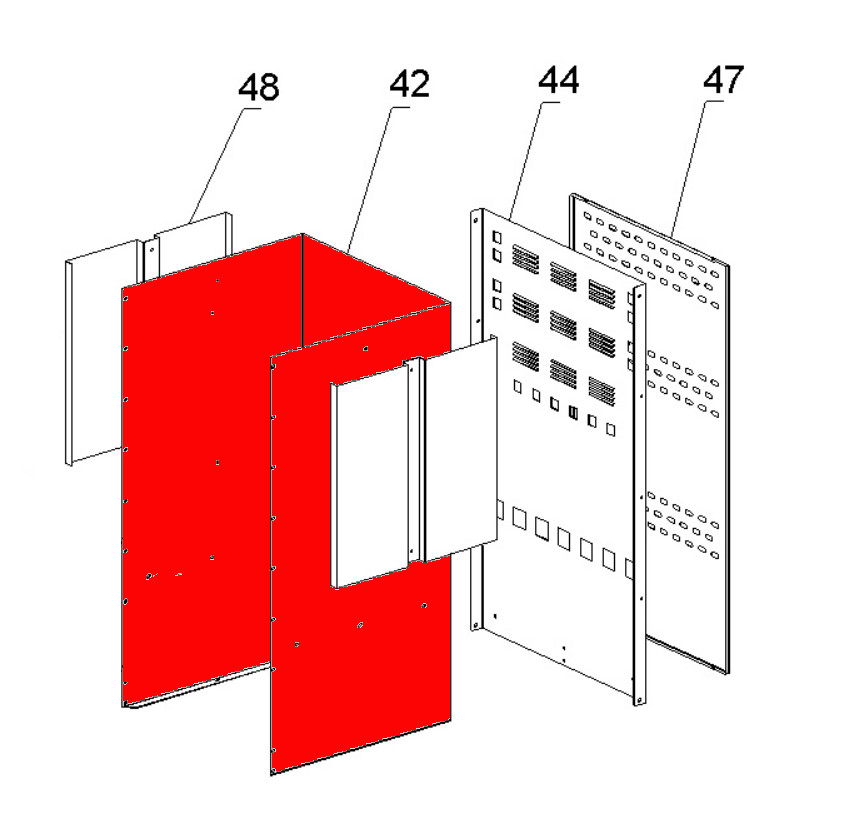 48
42
44
47