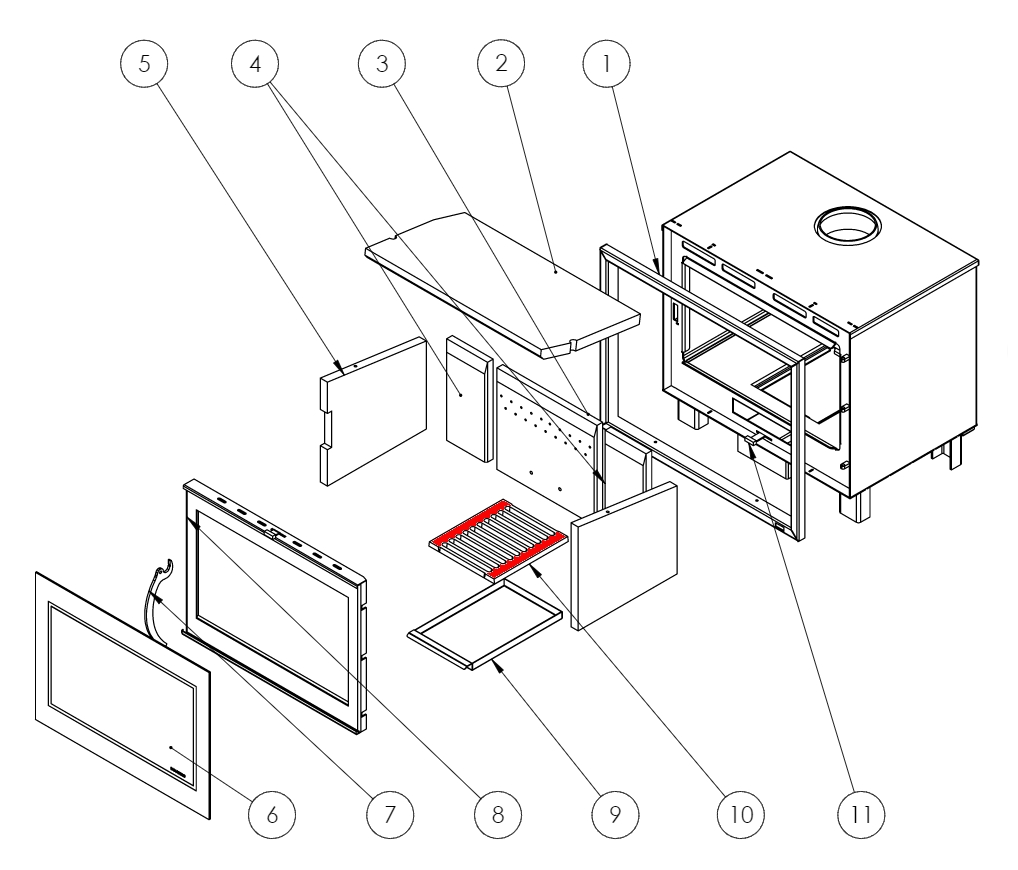 5
4
3
2
1
6
7
8
9
10
11