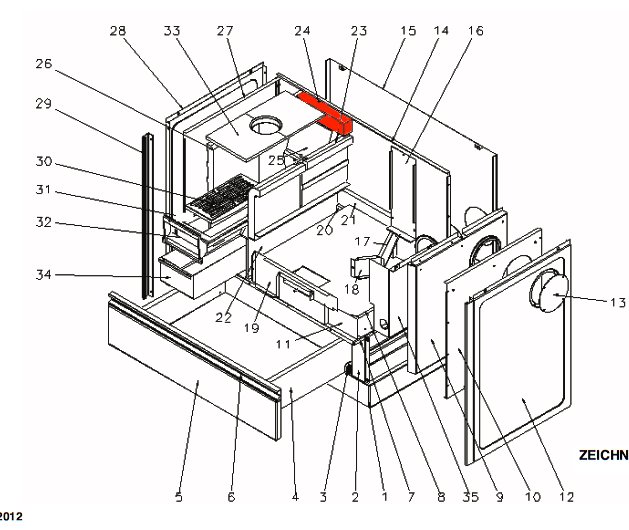 28 33 27 24 23 15 14 16
26
29
30
31
32
34
25
21
20
17
18
22
19
11
13
ZEICHN
5 6 4 3 2 1 7 8 35 9 10 12
2012