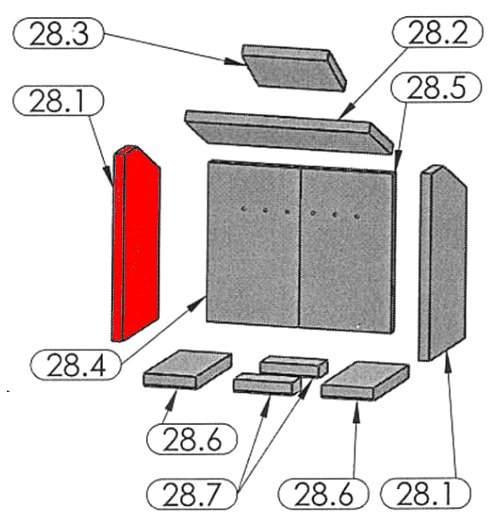 28.3
28.2
28.1
28.5
28.4
28.6
28.7
28.6
28.1