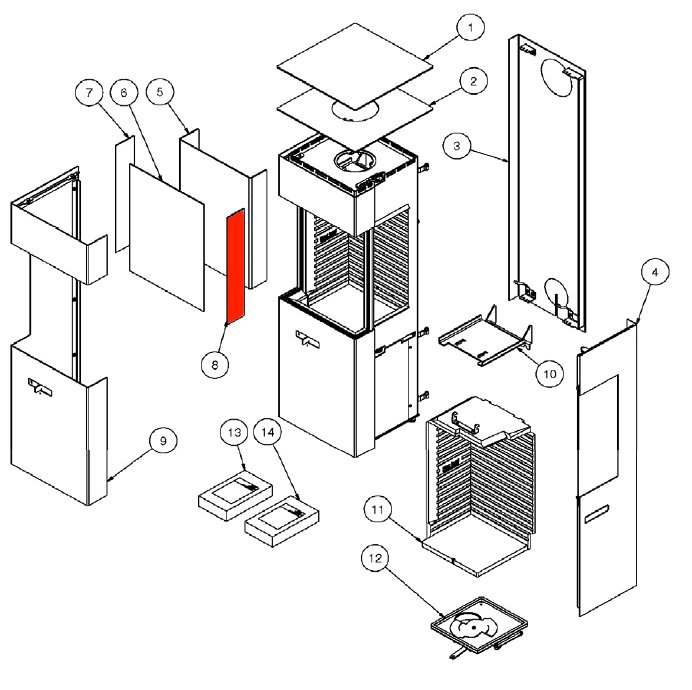 1
2
7
6
5
3
4
8
10
9
13
14
11
12