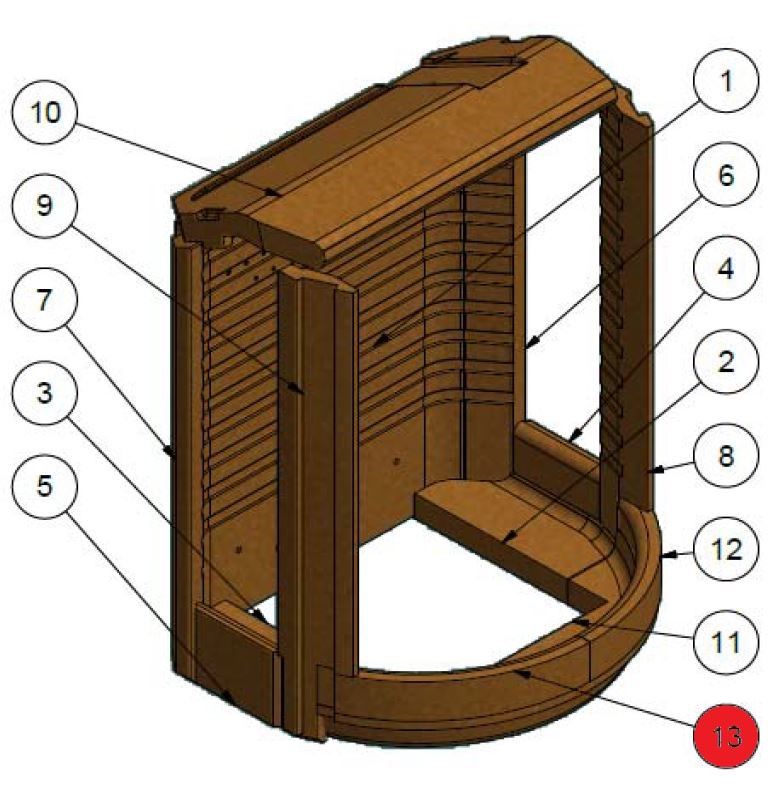 10
9
7
3
5
1
6
4
2
8
12
11
13