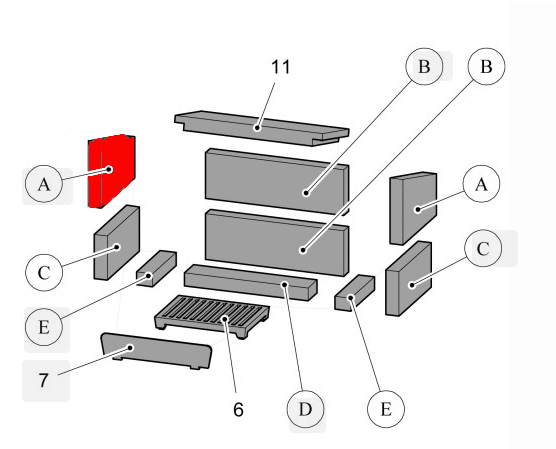 11
B
B
A
A
C
C
E
7
6
D
E