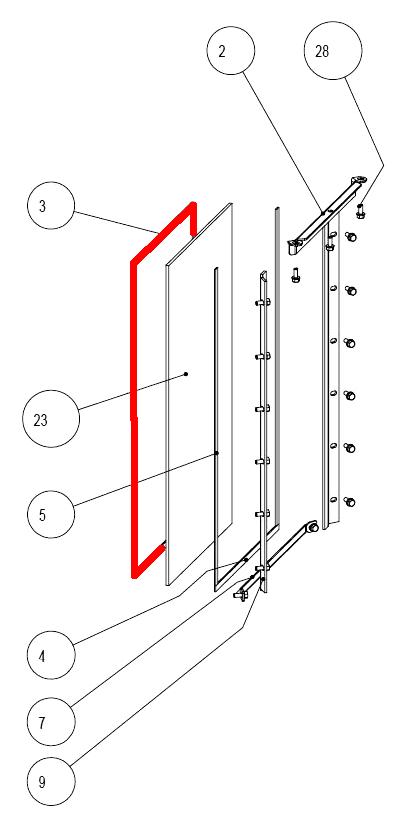 2

28

3

23

5

4

7

9