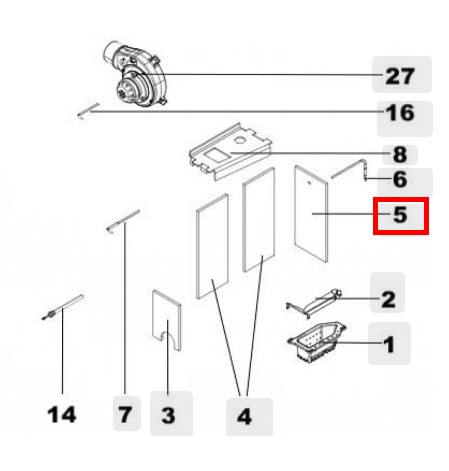 27
16
8
6
5
2
1
14
7
3
4