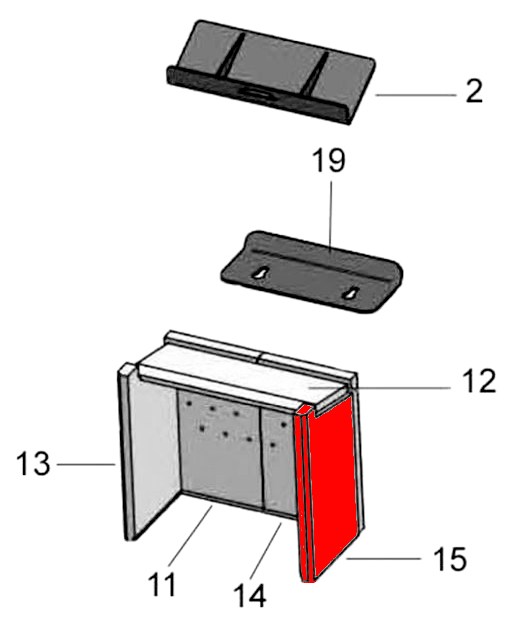 2
19
12
13
11
14
15