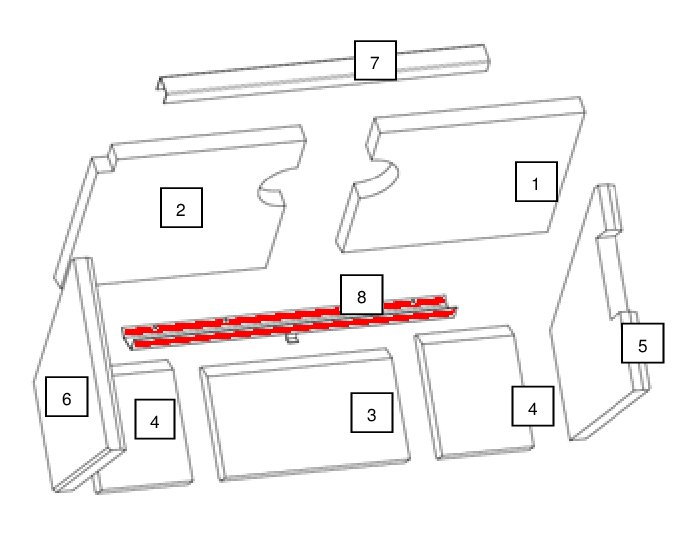 7

2

1

8

5

6

4

3

4