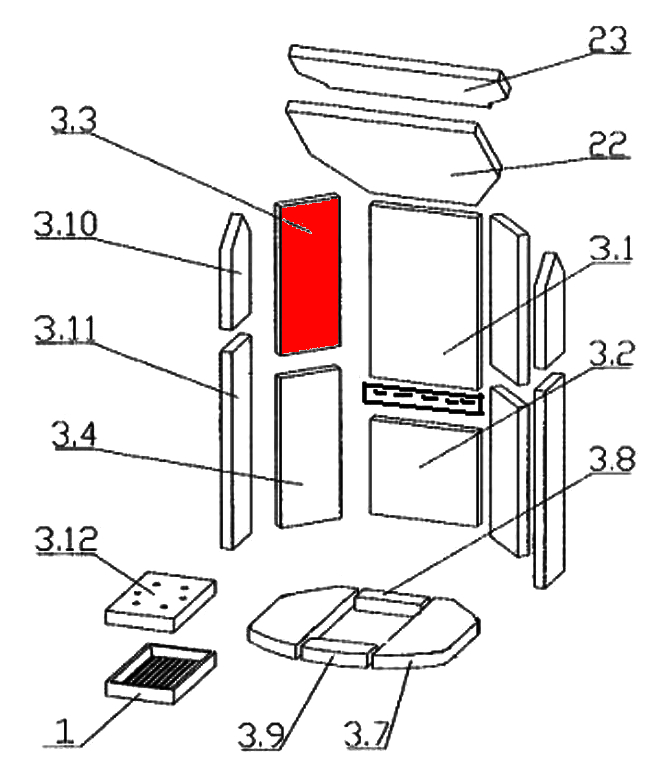 23
3.3
22
3.10
3.1
3.11
3.2
3.4
3.8
3.12
1
3.9
3.7