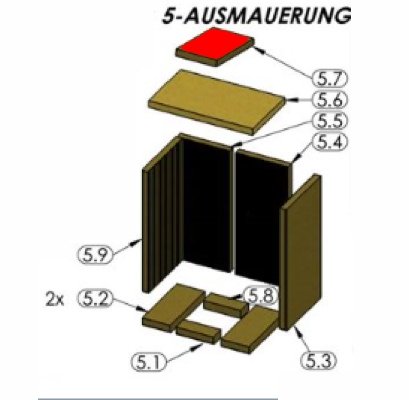 5-AUSMAUERUNG

5.7

5.6

5.5

5.4

5.9

2x 5.2

5.8

5.1

5.3