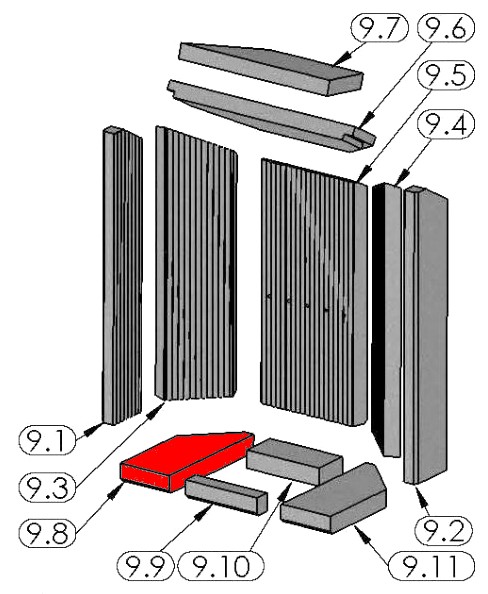 9.7
9.6
9.5
9.4
9.1
9.3
9.8
9.9
9.10
9.2
9.11