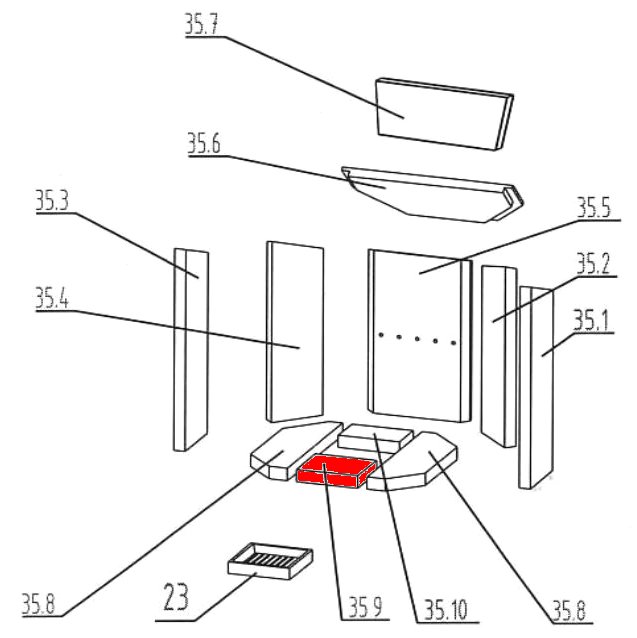 35.7

35.6

35.3

35.5

35.2

35.4

35.1

35.8

23

35.9

35.10

35.8