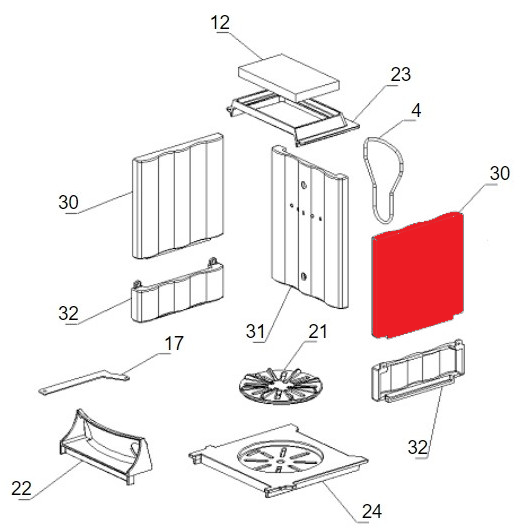 12
23
4
30
30
32
31
21
17
32
22
24