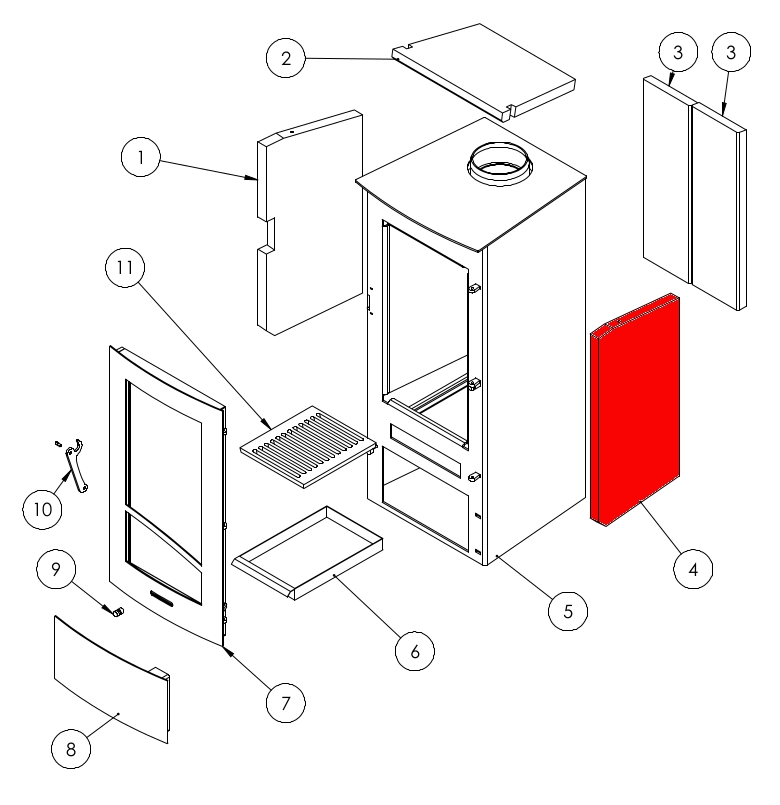 2
3
3
1
11
10
9
4
5
6
7
8