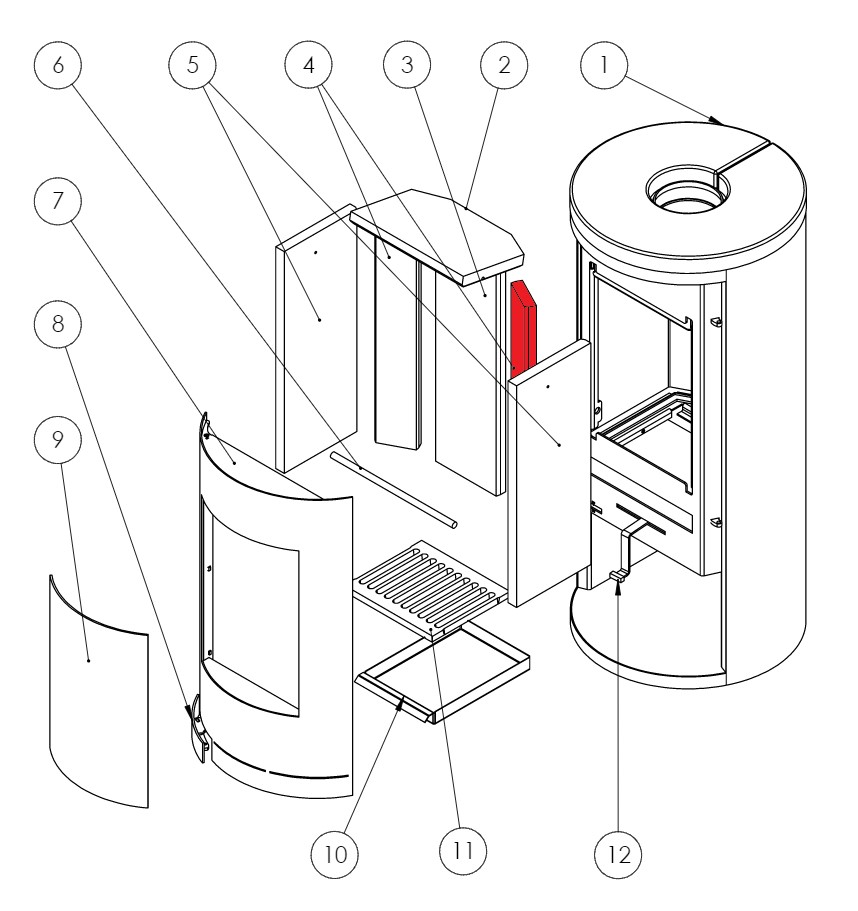 6
5
4
3
2
1
7
8
9
10
11
12