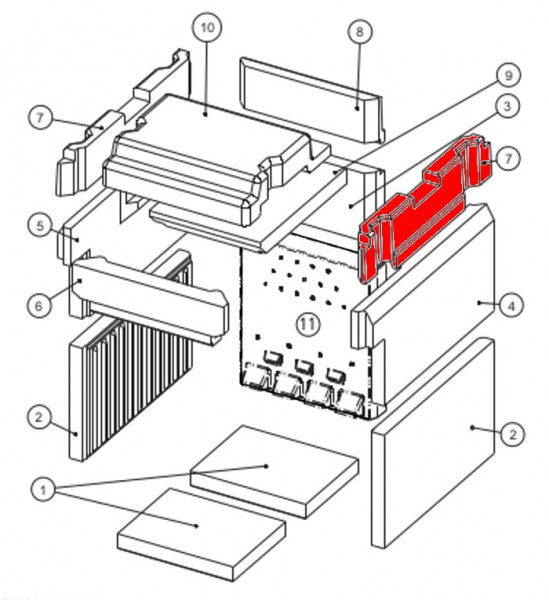 10
8
9
3
7
7
5
6
11
4
2
2
1