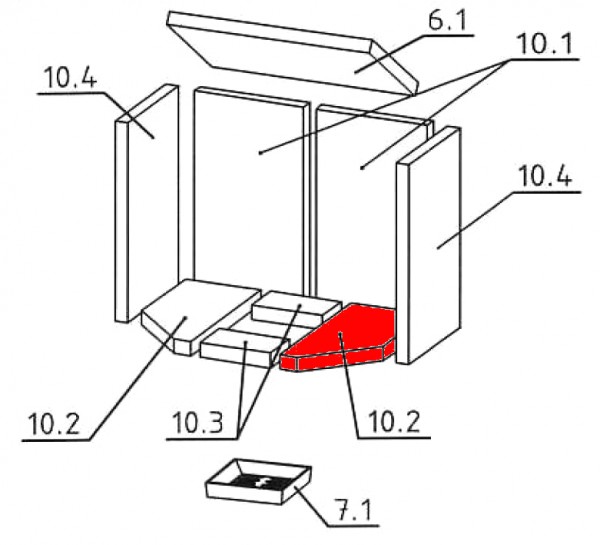 6.1
10.1
10.4
10.4
10.2
10.3
10.2
7.1