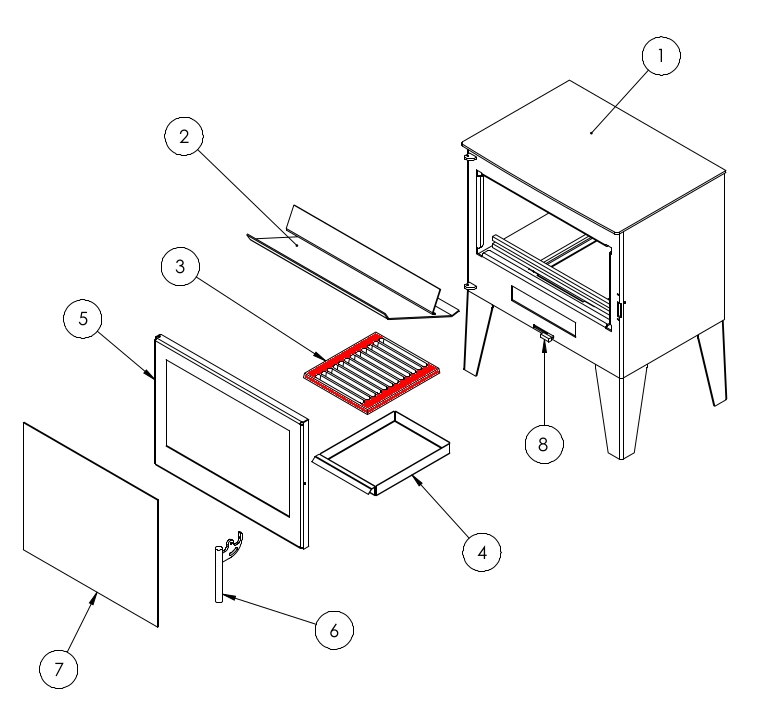 1
2
3
5
8
4
6
7