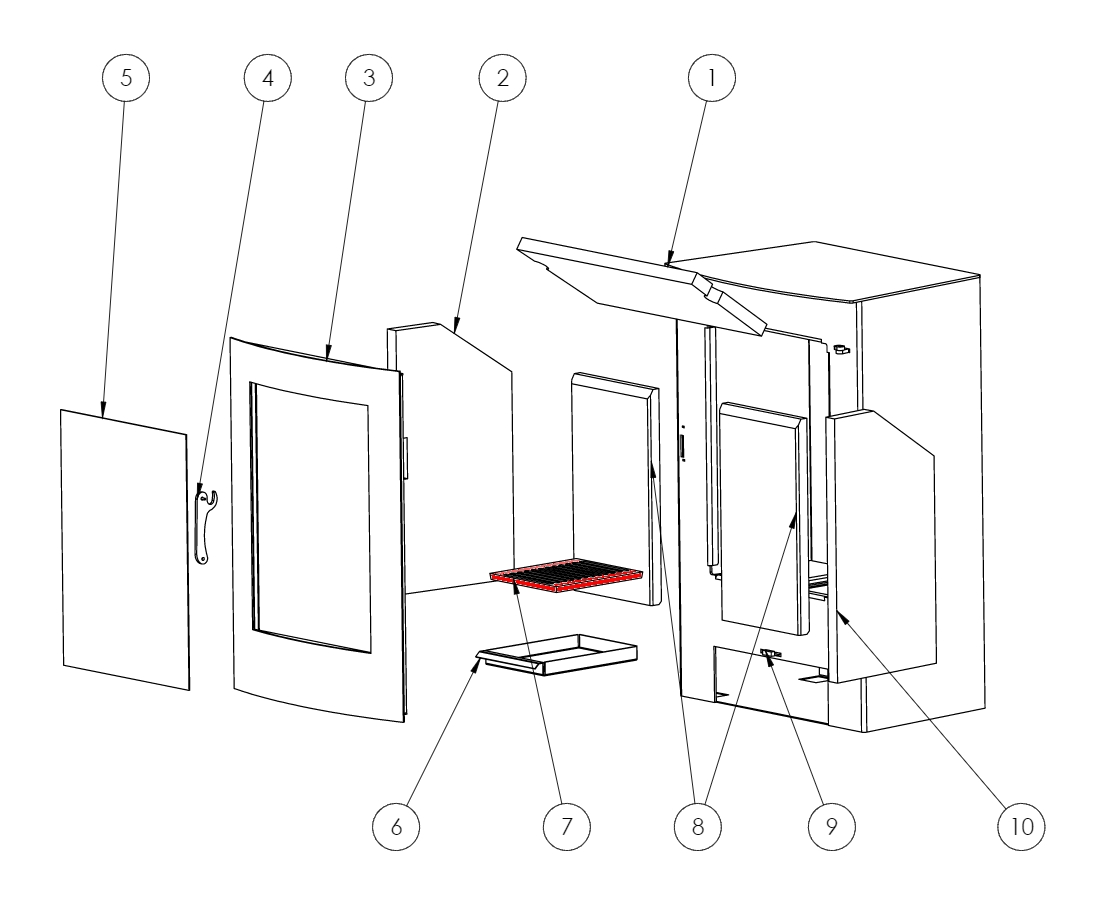 5
4
3
2
1
6
7
8
9
10