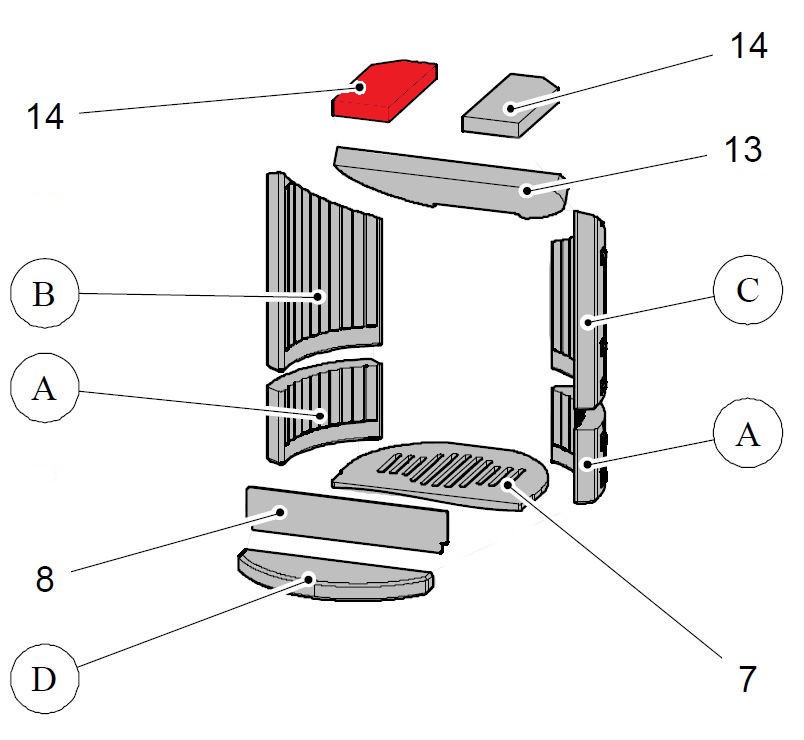 14
14
13
B
C
A
A
8
7
D