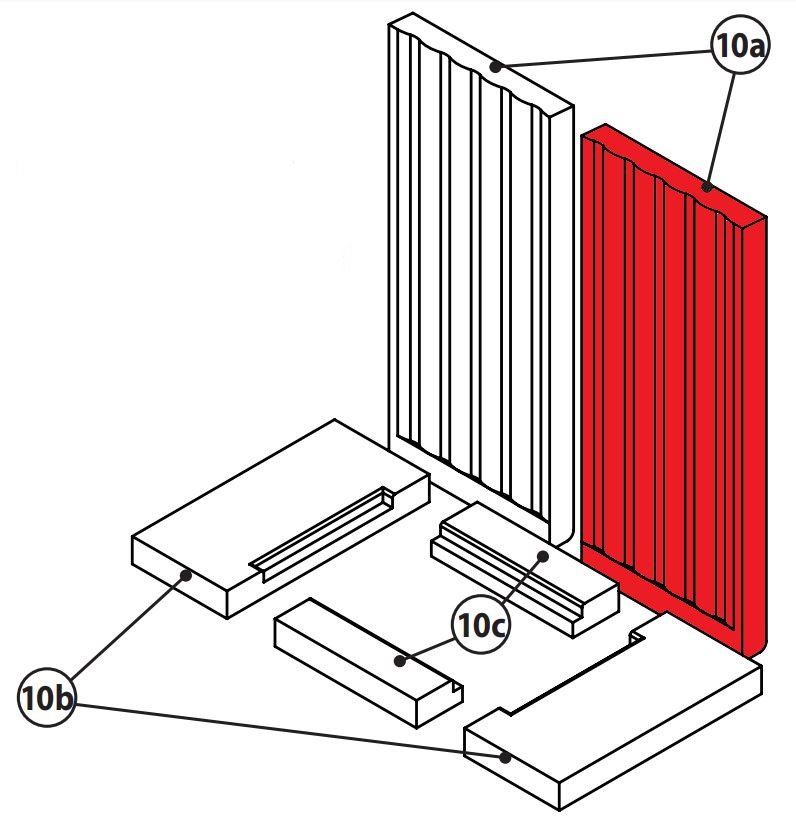 10a
10c
10b