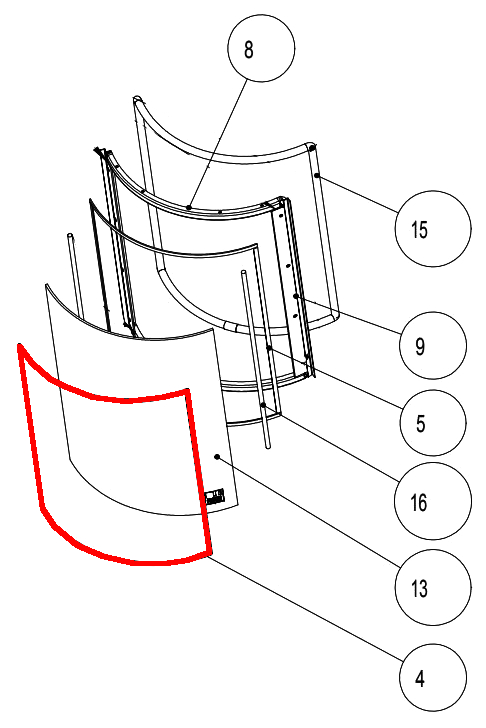 8
15
9
5
16
13
4