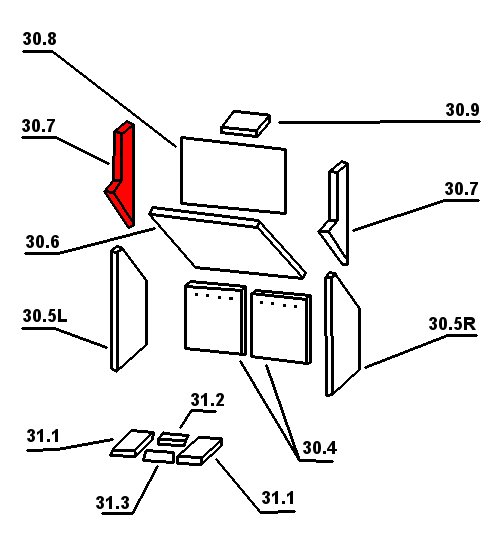 30.8

30.9

30.7

30.7

30.6

30.5L

30.5R

31.2

31.1

30.4

31.3

31.1