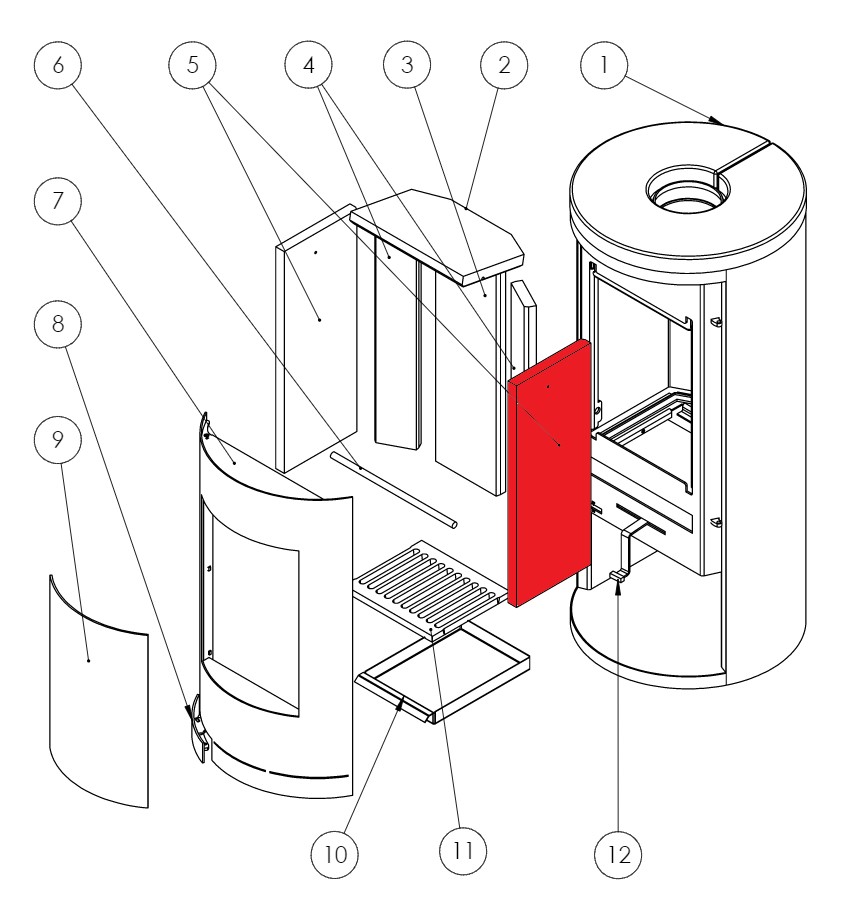 6
5
4
3
2
1
7
8
9
10
11
12